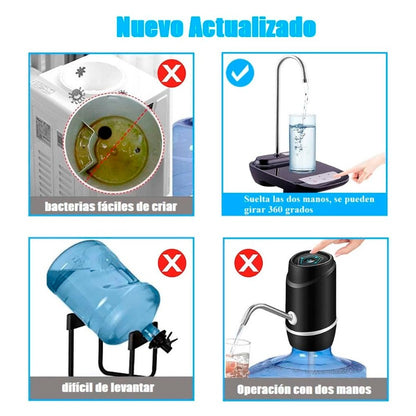 Nuevo Actualizado

bacterias fáciles de criar

Suelta las dos manos, se pueden girar 360 grados

difícil de levantar

Operación con dos manos