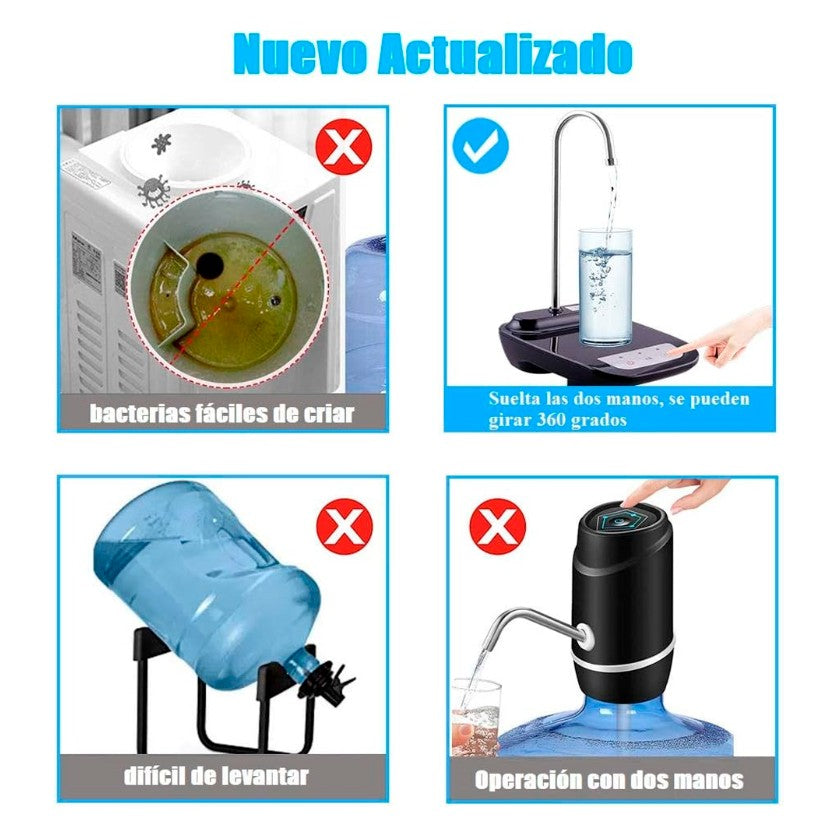 Nuevo Actualizado

bacterias fáciles de criar

Suelta las dos manos, se pueden girar 360 grados

difícil de levantar

Operación con dos manos