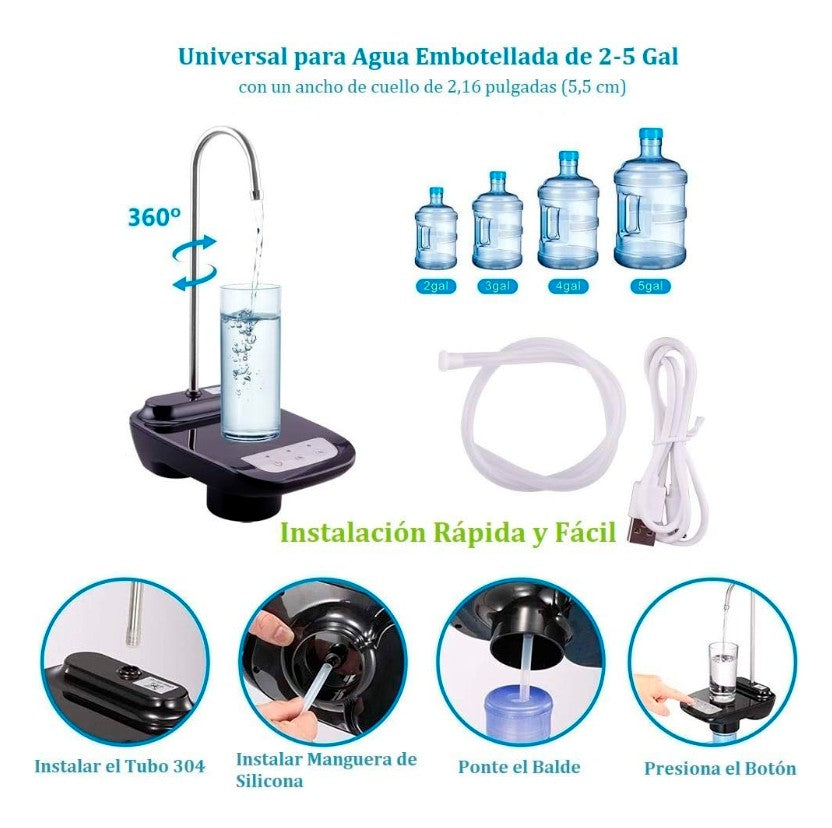 Universal para Agua Embotellada de 2-5 Gal
con un ancho de cuello de 2,16 pulgadas (5,5 cm)

360º

2gal 3gal 4gal 5gal

Instalación Rápida y Fácil

Instalar el Tubo 304

Instalar Manguera de Silicona

Ponte el Balde

Presiona el Botón